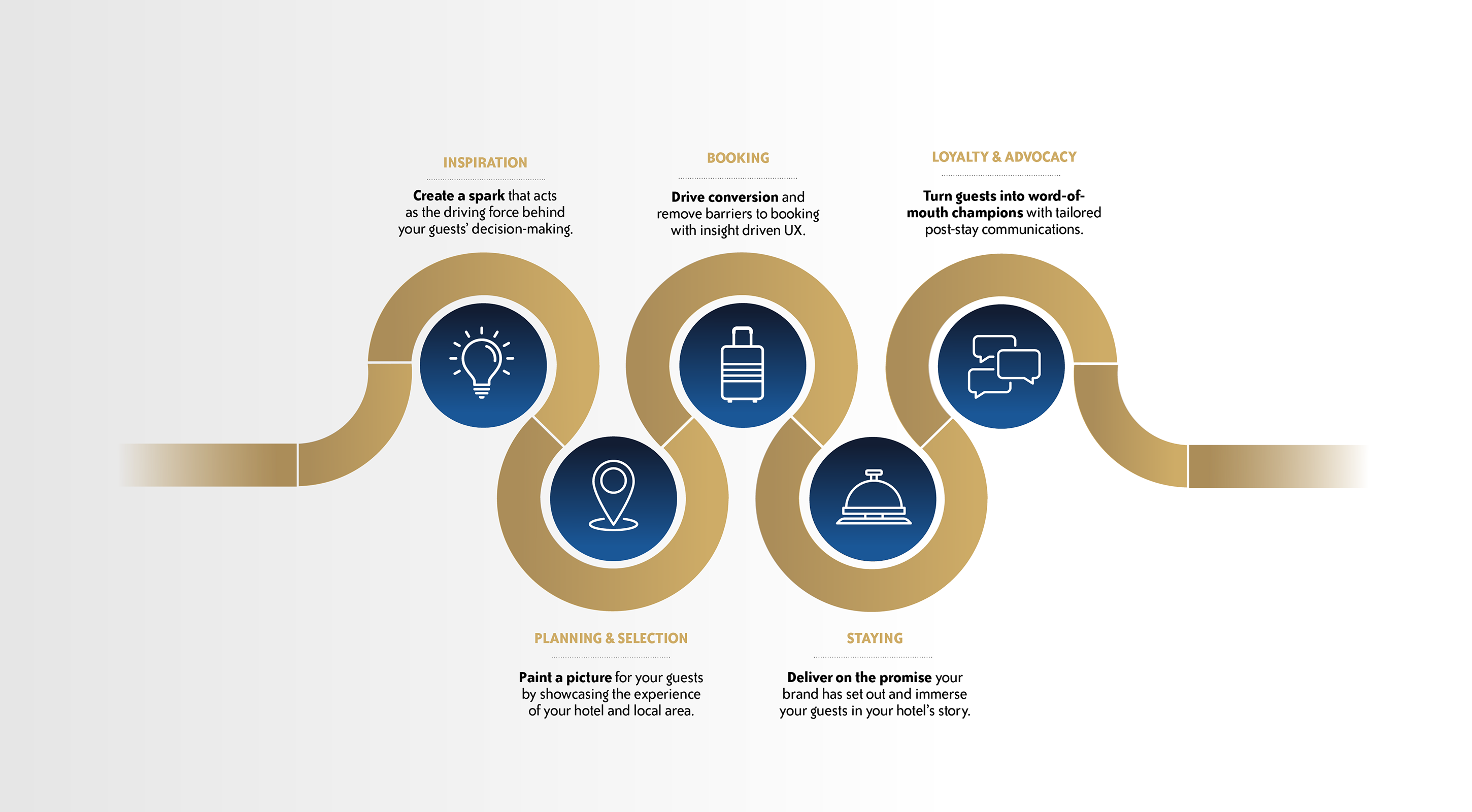 INSPIRATION

Create a spark that acts as the driving force behind your guests' decision-making.

BOOKING

Drive conversion and remove barriers to booking with insight driven UX.

LOYALTY & ADVOCACY

Turn guests into word-of-mouth champions with tailored post-stay communications.

PLANNING & SELECTION

Paint a picture for your guests by showcasing the experience of your hotel and local area.

STAYING

Deliver on the promise your brand has set out and immerse your guests in your hotel's story.